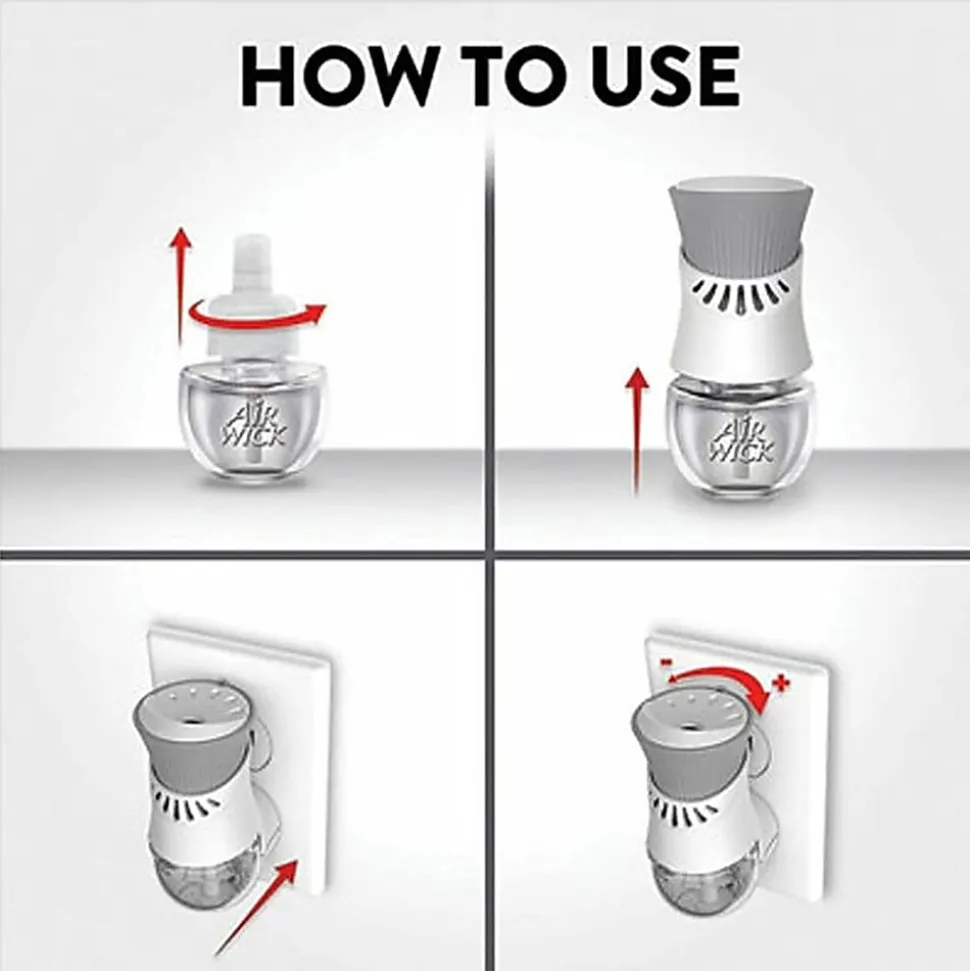 HOW TO USE

AIR WICK

AIR WICK

-
+