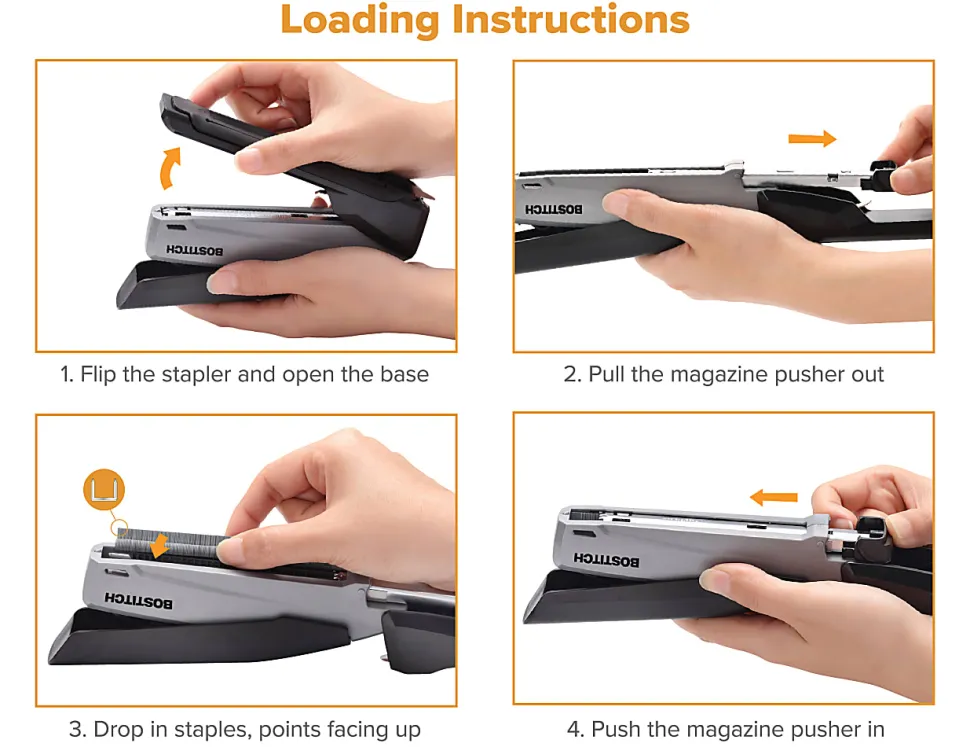 Loading Instructions

BOSTITCH

1. Flip the stapler and open the base

BOSTITCH

2. Pull the magazine pusher out

BOSTITCH

3. Drop in staples, points facing up

BOSTITCH

4. Push the magazine pusher in