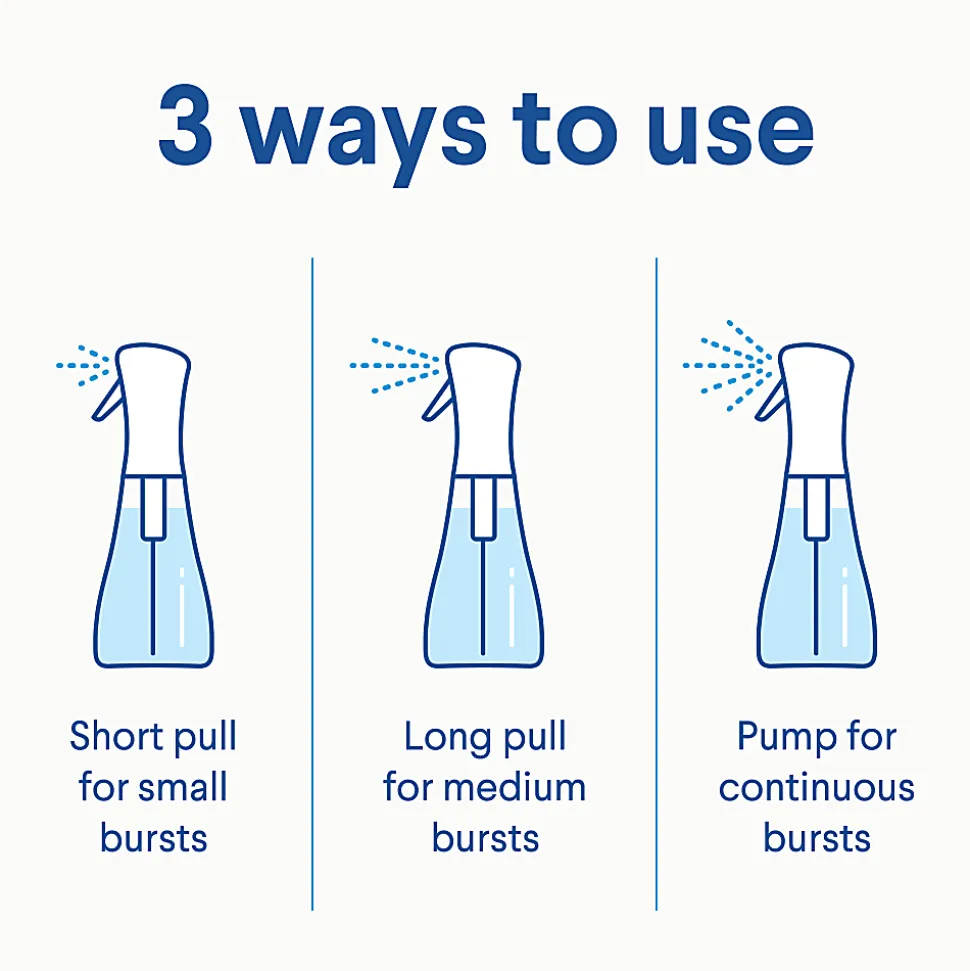 3 ways to use

Short pull for small bursts

Long pull for medium bursts

Pump for continuous bursts