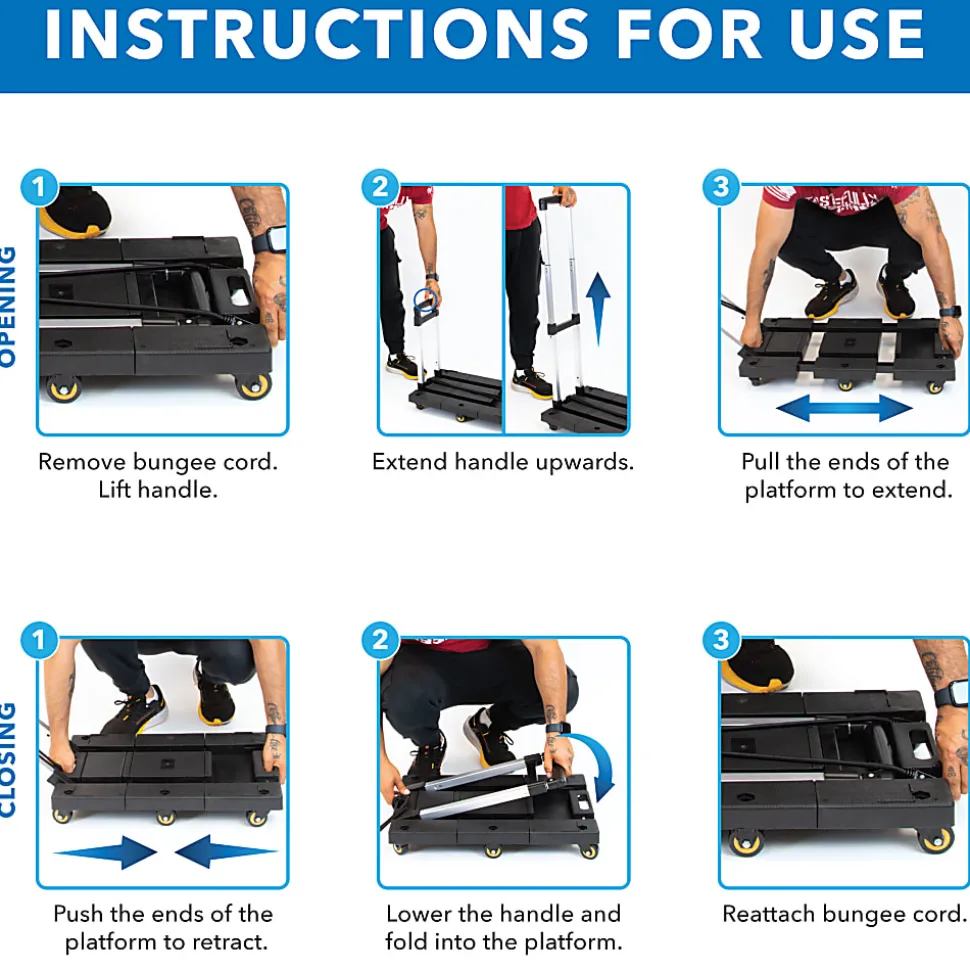 INSTRUCTIONS FOR USE

OPENING

1
Remove bungee cord. Lift handle.

2
Extend handle upwards.

3
Pull the ends of the platform to extend.

CLOSING

1
Push the ends of the platform to retract.

2
Lower the handle and fold into the platform.

3
Reattach bungee cord.