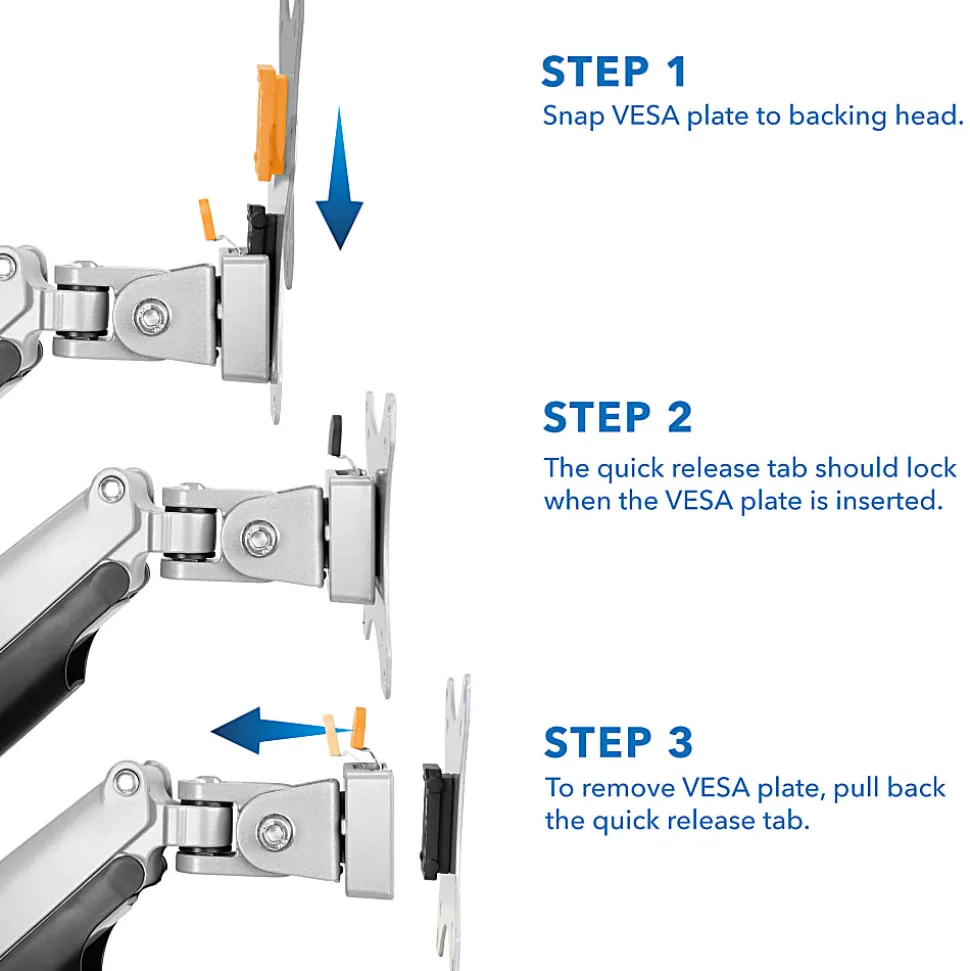 STEP 1
Snap VESA plate to backing head.

STEP 2
The quick release tab should lock when the VESA plate is inserted.

STEP 3
To remove VESA plate, pull back the quick release tab.