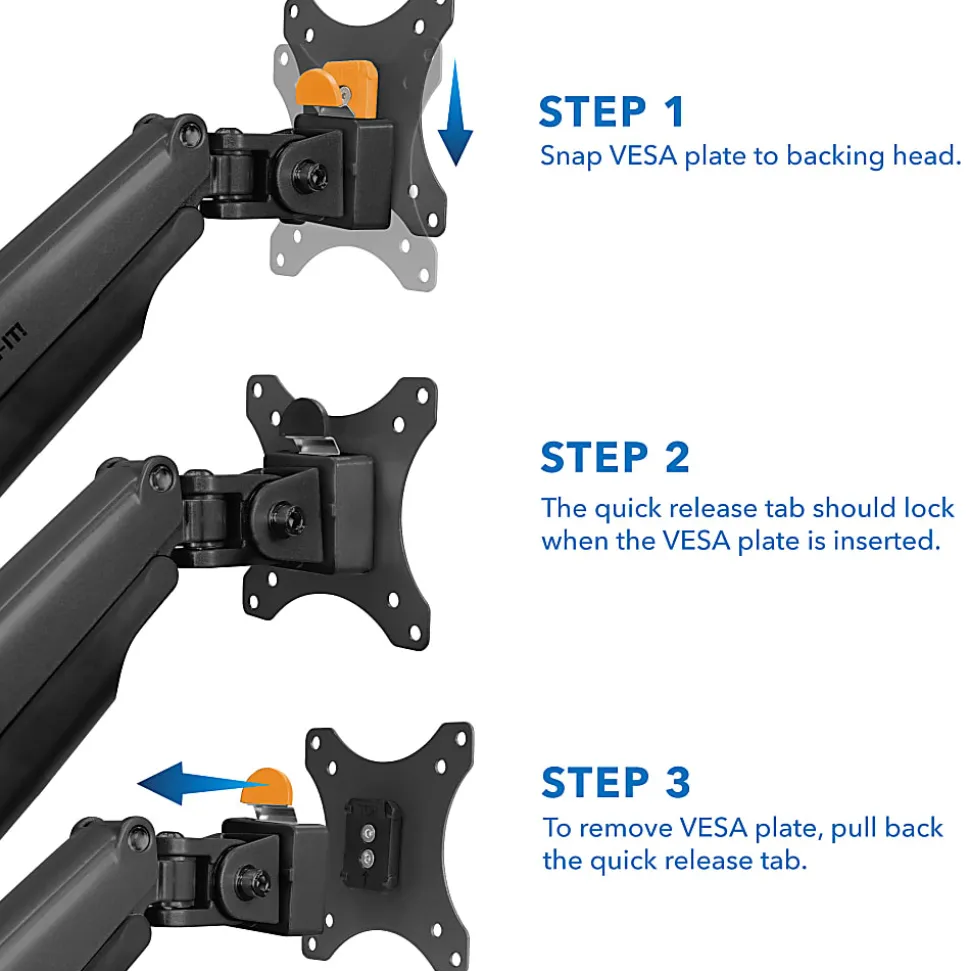 STEP 1
Snap VESA plate to backing head.

STEP 2
The quick release tab should lock when the VESA plate is inserted.

STEP 3
To remove VESA plate, pull back the quick release tab.