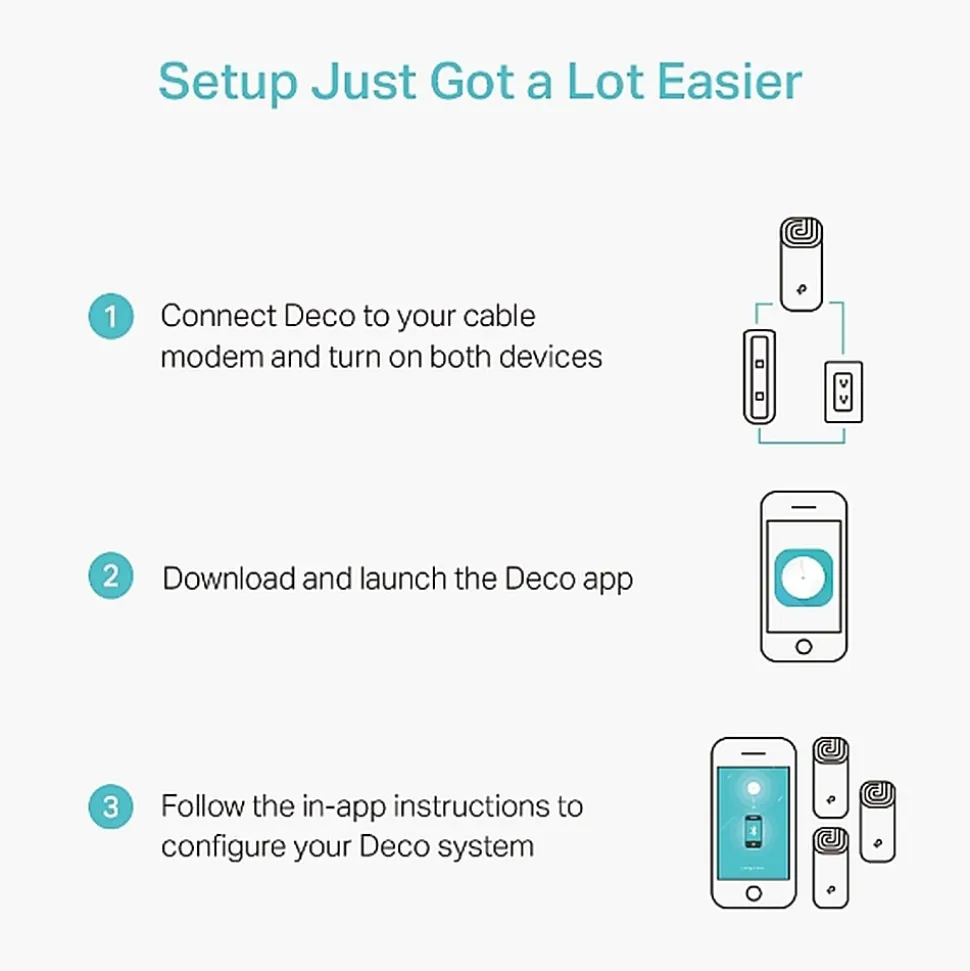 Setup Just Got a Lot Easier

1 Connect Deco to your cable modem and turn on both devices

2 Download and launch the Deco app

3 Follow the in-app instructions to configure your Deco system